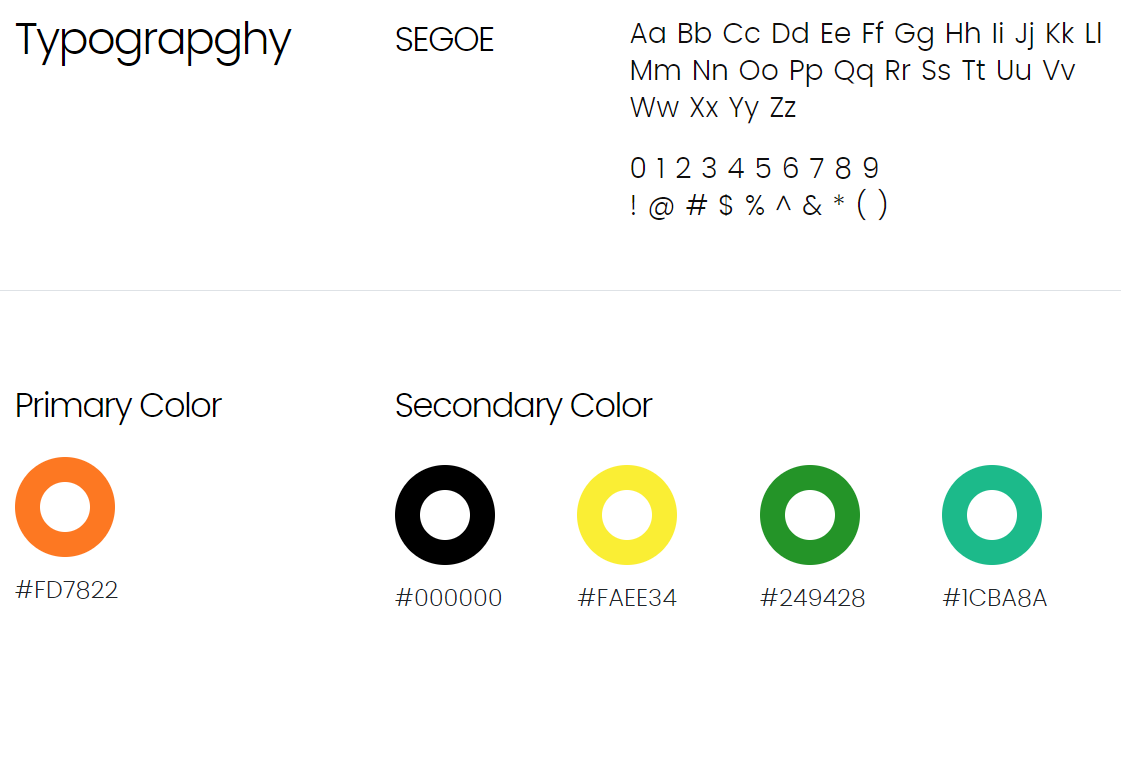 Typograpghy

SEGOE

Aa Bb Cc Dd Ee Ff Gg Hh Ii Jj Kk Ll Mm Nn Oo Pp Qq Rr Ss Tt Uu Vv Ww Xx Yy Zz

0 1 2 3 4 5 6 7 8 9
! @ # $ % ^ & * ( )

Primary Color

#FD7822

Secondary Color

#000000

#FAEE34

#249428

#1CBA8A